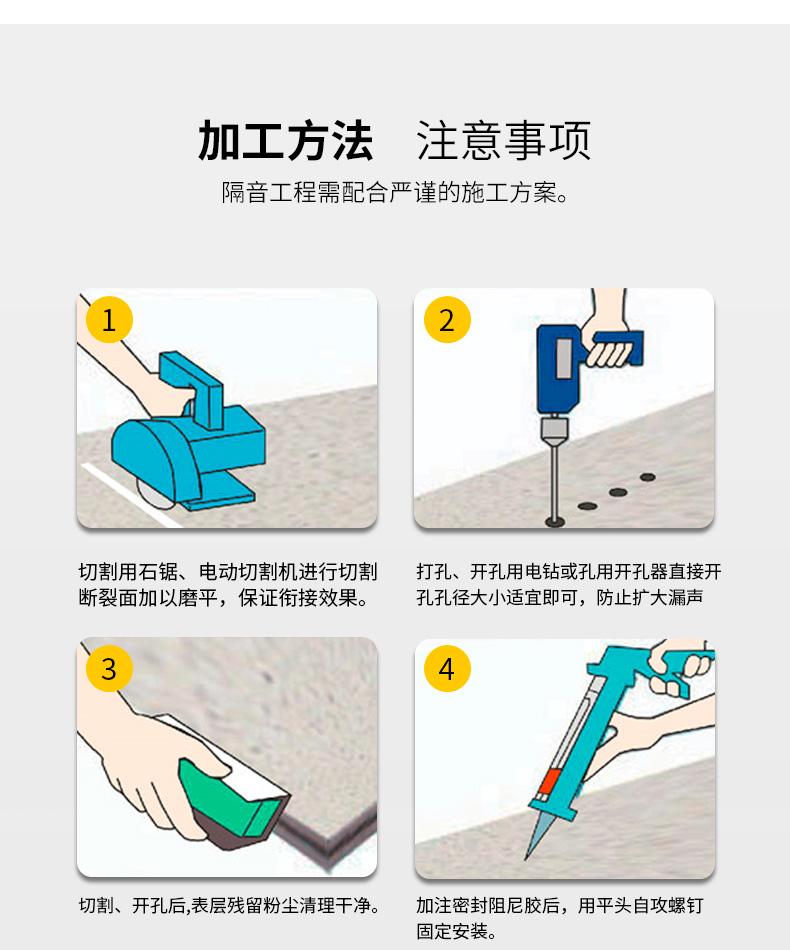 加工方法　注意事项

隔音工程需配合严谨的施工方案。

1

切割用石锯、电动切割机进行切割断裂面加以磨平，保证衔接效果。

2

打孔、开孔用电钻或孔用开孔器直接开孔孔径大小适宜即可，防止扩大漏声

3

切割、开孔后,表层残留粉尘清理干净。

4

加注密封阻尼胶后，用平头自攻螺钉固定安装。