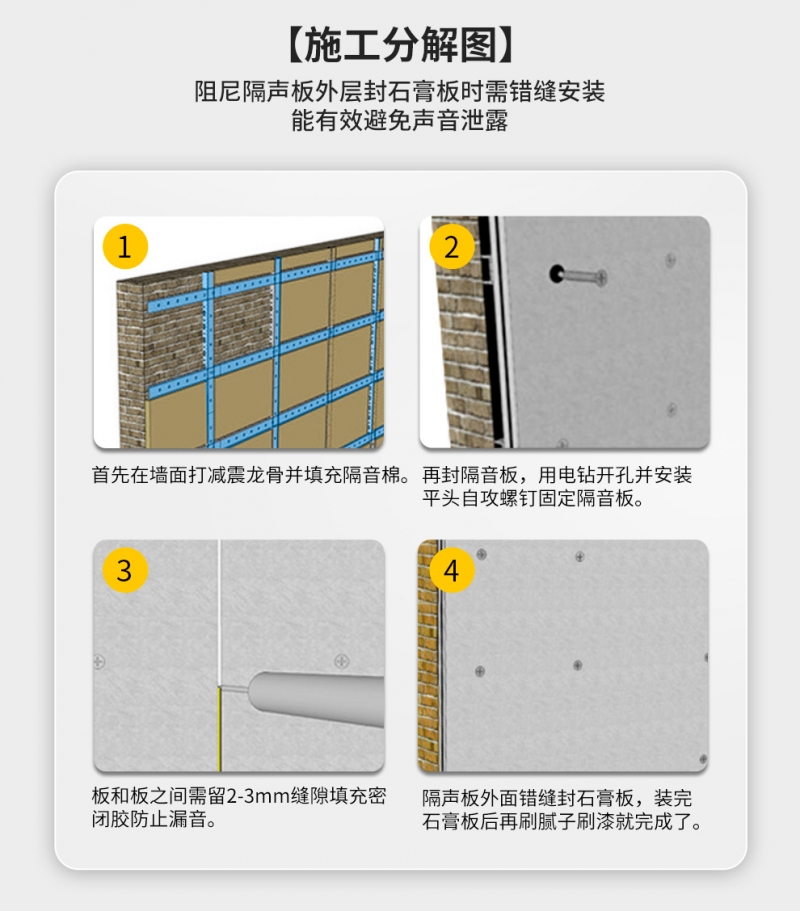 【施工分解图】

阻尼隔声板外层封石膏板时需错缝安装
能有效避免声音泄露

1

首先在墙面打减震龙骨并填充隔音棉。

2

再封隔音板，用电钻开孔并安装平头自攻螺钉固定隔音板。

3

板和板之间需留2-3mm缝隙填充密闭胶防止漏音。

4

隔声板外面错缝封石膏板，装完石膏板后再刷腻子刷漆就完成了。