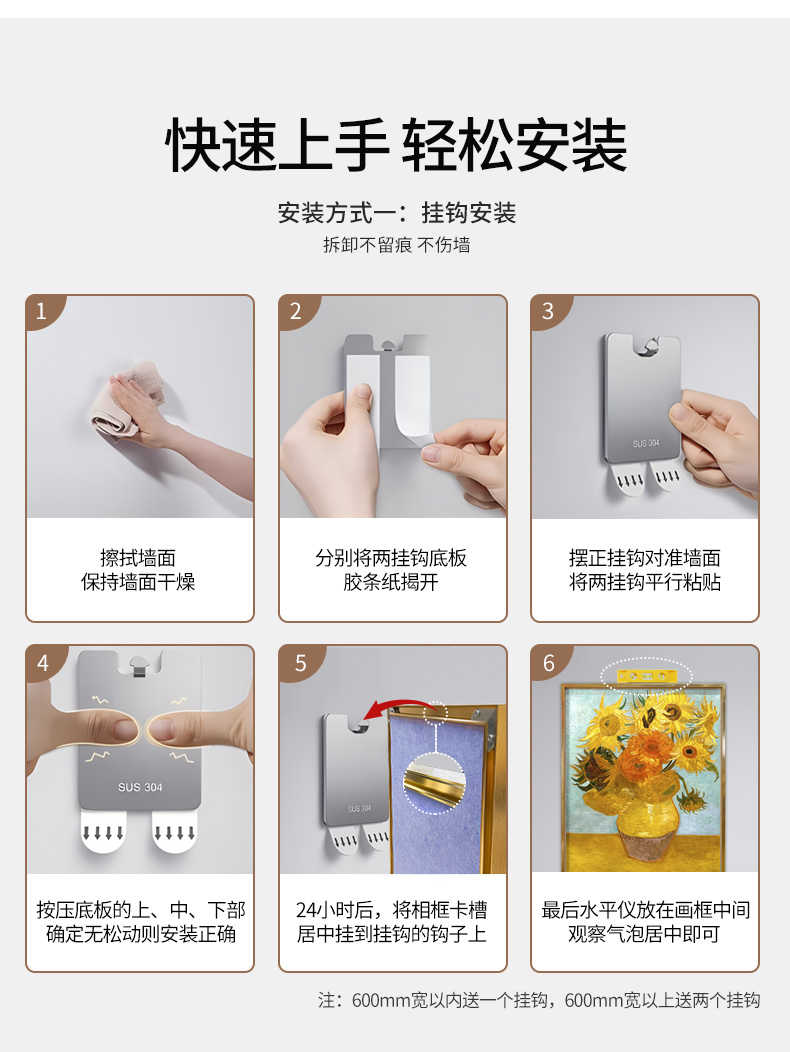 快速上手 轻松安装

安装方式一：挂钩安装

拆卸不留痕 不伤墙

1

擦拭墙面
保持墙面干燥

2

分别将两挂钩底板
胶条纸揭开

3

SUS 304

摆正挂钩对准墙面
将两挂钩平行粘贴

4

SUS 304

按压底板的上、中、下部
确定无松动则安装正确

5

SUS 304

24小时后，将相框卡槽
居中挂到挂钩的钩子上

6

最后水平仪放在画框中间
观察气泡居中即可

注：600mm宽以内送一个挂钩，600mm宽以上送两个挂钩